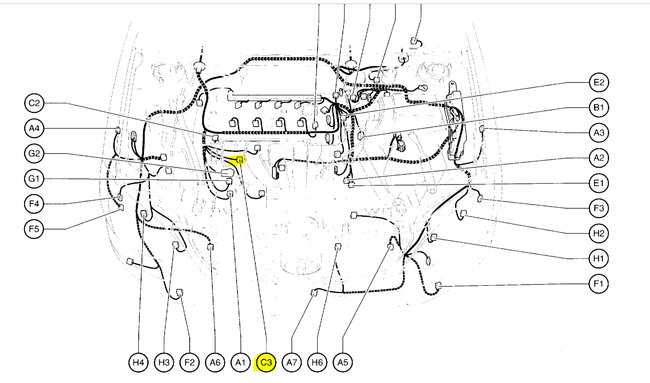 C2
A4
G2
G1
F4
F5
E2
B1
A3
A2
E1
F3
H2
H1
F1
H4
H3
F2
A6
A1
C3
A7
H6
A5