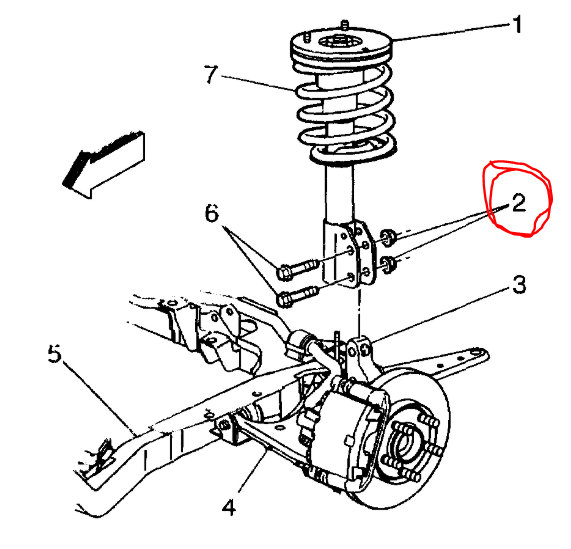 1
7
2
6
3
5
4