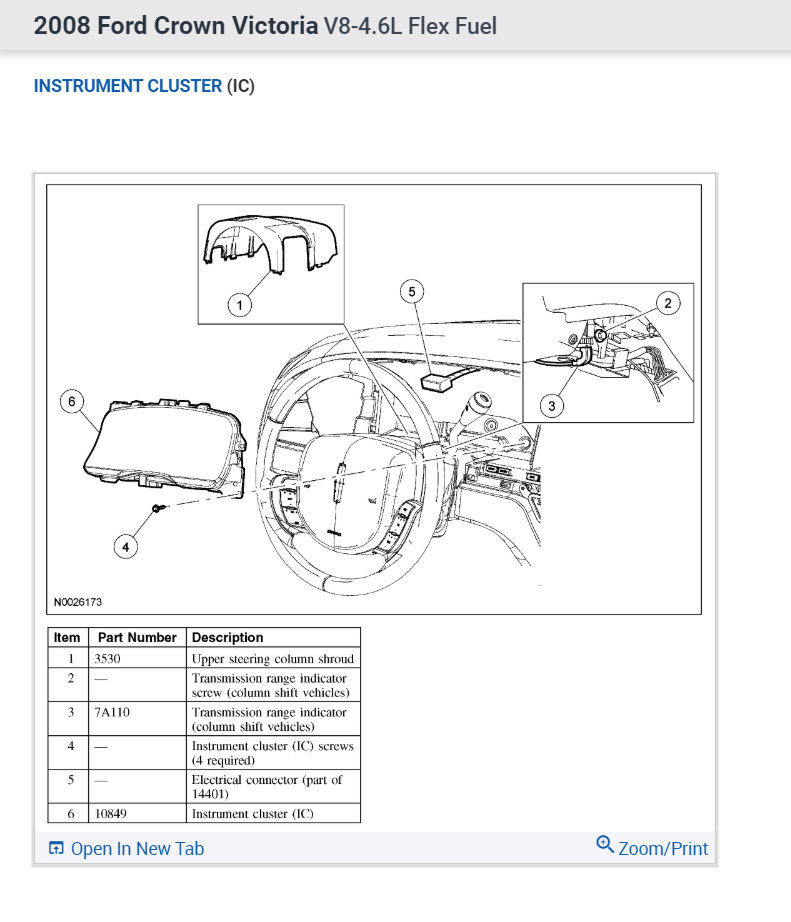 2008 Ford Crown Victoria V8-4.6L Flex Fuel

INSTRUMENT CLUSTER (IC)

1

5

2

3

6

4

N0026173

| Item | Part Number | Description |
|---|---|---|
| 1 | 3530 | Upper steering column shroud |
| 2 | — | Transmission range indicator screw (column shift vehicles) |
| 3 | 7A110 | Transmission range indicator (column shift vehicles) |
| 4 | — | Instrument cluster (IC) screws (4 required) |
| 5 | — | Electrical connector (part of 14401) |
| 6 | 10849 | Instrument cluster (IC) |

Open In New Tab

Zoom/Print