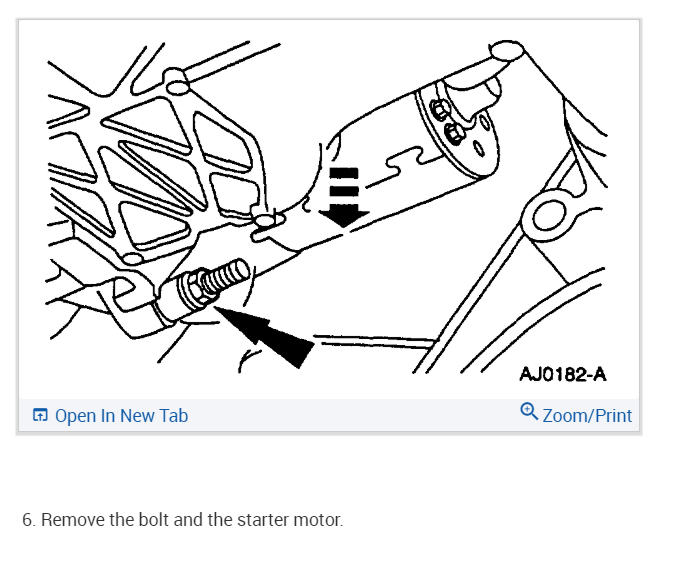 AJ0182-A

Open In New Tab

Zoom/Print

6. Remove the bolt and the starter motor.