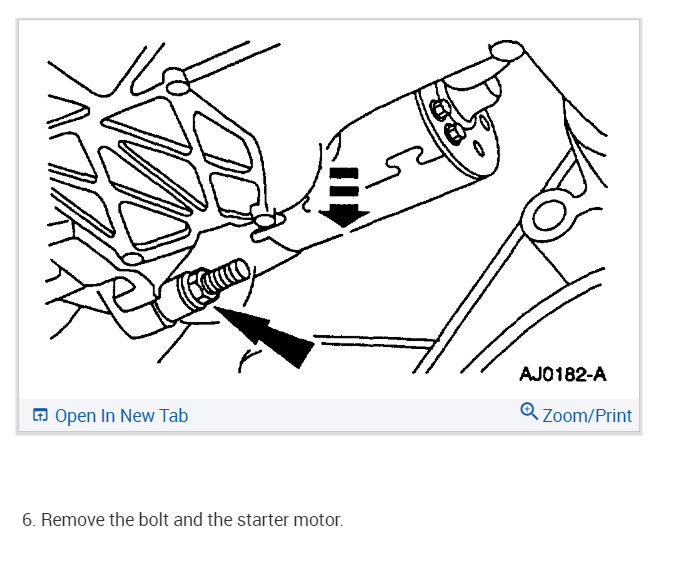 AJ0182-A

Open In New Tab

Zoom/Print

6. Remove the bolt and the starter motor.