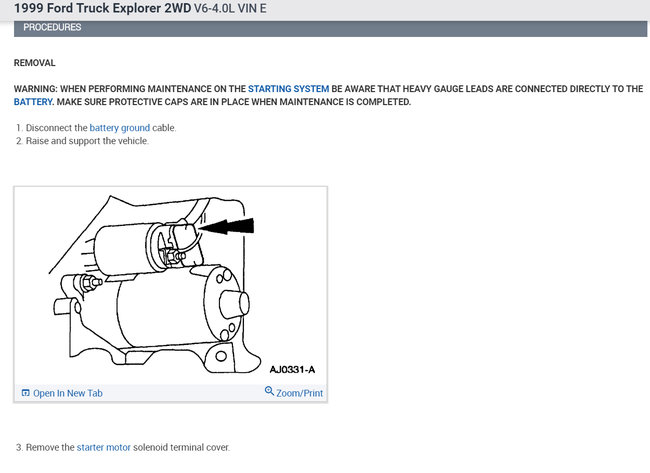 1999 Ford Truck Explorer 2WD V6-4.0L VIN E

PROCEDURES

REMOVAL

WARNING: WHEN PERFORMING MAINTENANCE ON THE STARTING SYSTEM BE AWARE THAT HEAVY GAUGE LEADS ARE CONNECTED DIRECTLY TO THE BATTERY. MAKE SURE PROTECTIVE CAPS ARE IN PLACE WHEN MAINTENANCE IS COMPLETED.

1. Disconnect the battery ground cable.
2. Raise and support the vehicle.

AJ0331-A

Open In New Tab

Zoom/Print

3. Remove the starter motor solenoid terminal cover.