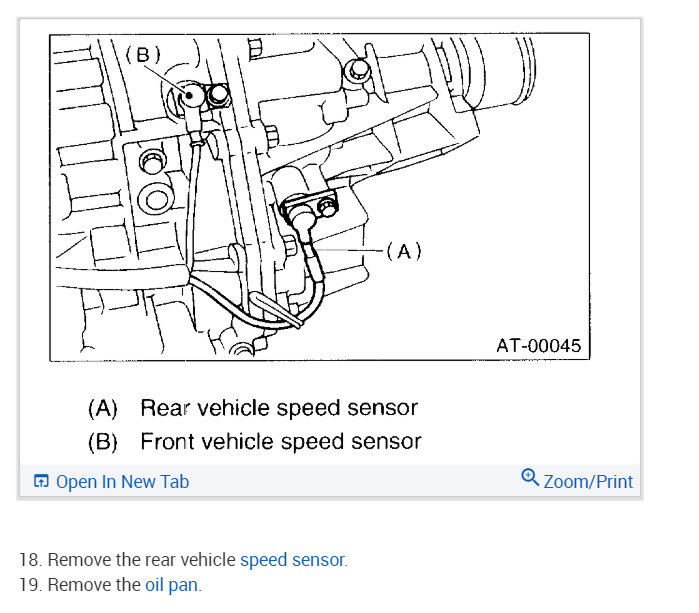 (B)

(A)

AT-00045

(A) Rear vehicle speed sensor
(B) Front vehicle speed sensor

Open In New Tab

Zoom/Print

18. Remove the rear vehicle speed sensor.
19. Remove the oil pan.