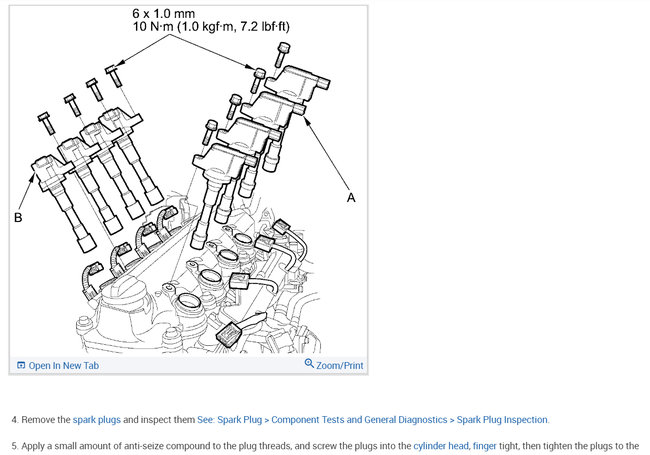 6 x 1.0 mm
10 N·m (1.0 kgf·m, 7.2 lbf·ft)

A

B

Open In New Tab

Zoom/Print

4. Remove the spark plugs and inspect them See: Spark Plug > Component Tests and General Diagnostics > Spark Plug Inspection.

5. Apply a small amount of anti-seize compound to the plug threads, and screw the plugs into the cylinder head, finger tight, then tighten the plugs to the