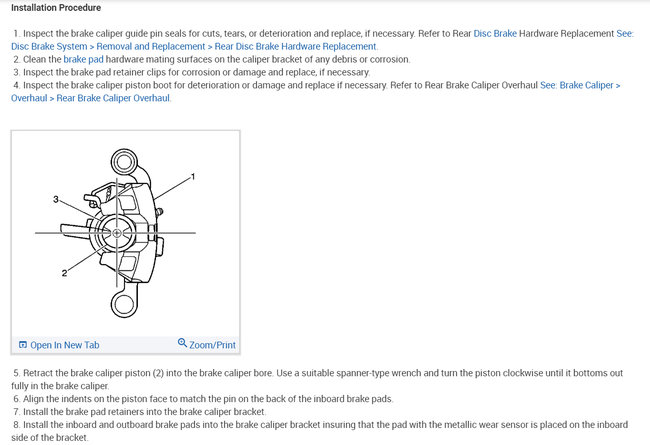 Installation Procedure

1. Inspect the brake caliper guide pin seals for cuts, tears, or deterioration and replace, if necessary. Refer to Rear Disc Brake Hardware Replacement See: Disc Brake System > Removal and Replacement > Rear Disc Brake Hardware Replacement.
2. Clean the brake pad hardware mating surfaces on the caliper bracket of any debris or corrosion.
3. Inspect the brake pad retainer clips for corrosion or damage and replace, if necessary.
4. Inspect the brake caliper piston boot for deterioration or damage and replace if necessary. Refer to Rear Brake Caliper Overhaul See: Brake Caliper > Overhaul > Rear Brake Caliper Overhaul.

1
3
2

Open In New Tab
Zoom/Print

5. Retract the brake caliper piston (2) into the brake caliper bore. Use a suitable spanner-type wrench and turn the piston clockwise until it bottoms out fully in the brake caliper.
6. Align the indents on the piston face to match the pin on the back of the inboard brake pads.
7. Install the brake pad retainers into the brake caliper bracket.
8. Install the inboard and outboard brake pads into the brake caliper bracket insuring that the pad with the metallic wear sensor is placed on the inboard side of the bracket.