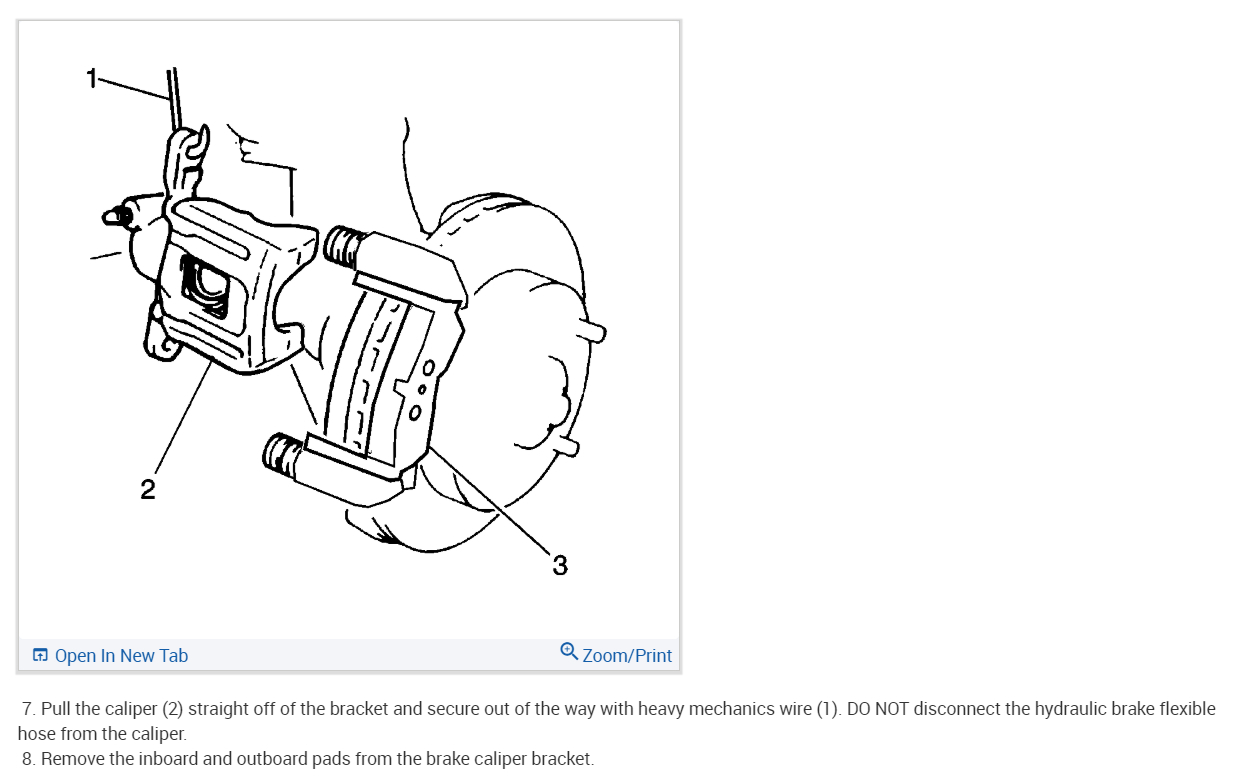 1

2

3

Open In New Tab

Zoom/Print

7. Pull the caliper (2) straight off of the bracket and secure out of the way with heavy mechanics wire (1). DO NOT disconnect the hydraulic brake flexible hose from the caliper.

8. Remove the inboard and outboard pads from the brake caliper bracket.