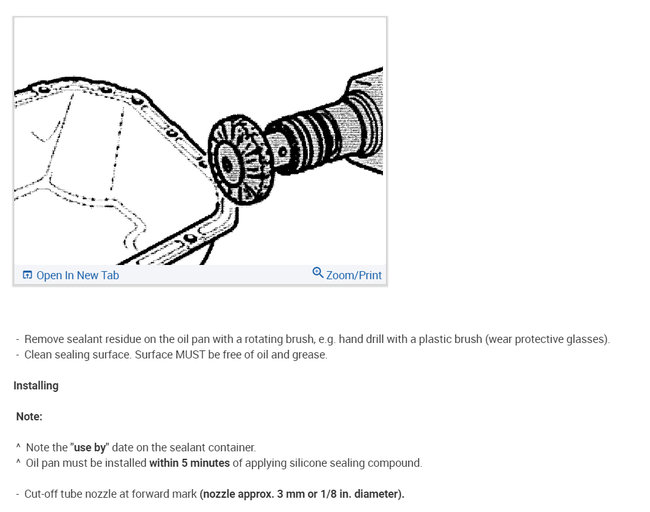 Open In New Tab
Zoom/Print

- Remove sealant residue on the oil pan with a rotating brush, e.g. hand drill with a plastic brush (wear protective glasses).
- Clean sealing surface. Surface MUST be free of oil and grease.

Installing

Note:

^ Note the "use by" date on the sealant container.
^ Oil pan must be installed within 5 minutes of applying silicone sealing compound.

- Cut-off tube nozzle at forward mark (nozzle approx. 3 mm or 1/8 in. diameter).