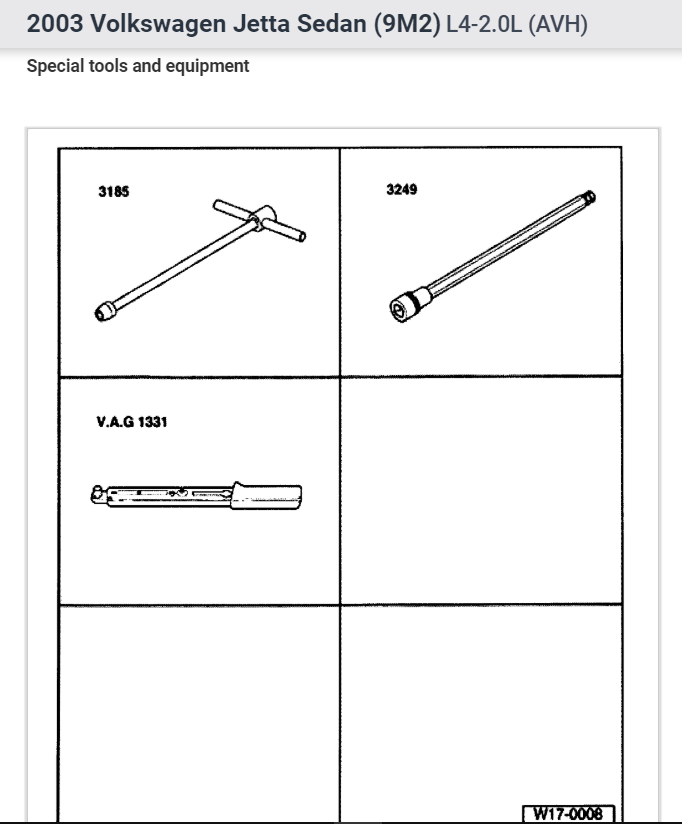 2003 Volkswagen Jetta Sedan (9M2) L4-2.0L (AVH)

Special tools and equipment

3185

3249

V.A.G 1331

W17-0008