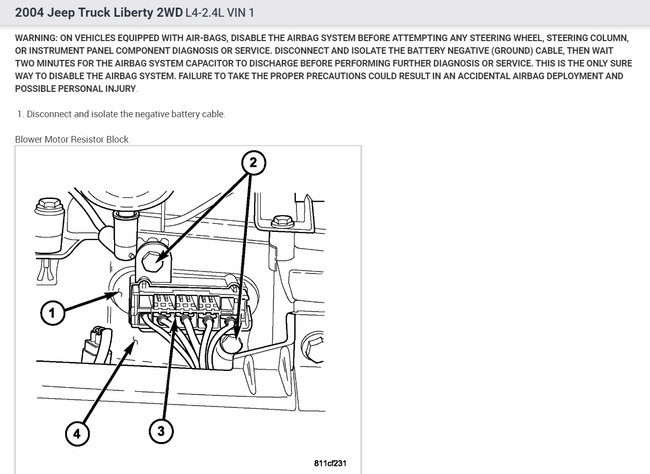 2004 Jeep Truck Liberty 2WD L4-2.4L VIN 1

WARNING: ON VEHICLES EQUIPPED WITH AIR-BAGS, DISABLE THE AIRBAG SYSTEM BEFORE ATTEMPTING ANY STEERING WHEEL, STEERING COLUMN, OR INSTRUMENT PANEL COMPONENT DIAGNOSIS OR SERVICE. DISCONNECT AND ISOLATE THE BATTERY NEGATIVE (GROUND) CABLE, THEN WAIT TWO MINUTES FOR THE AIRBAG SYSTEM CAPACITOR TO DISCHARGE BEFORE PERFORMING FURTHER DIAGNOSIS OR SERVICE. THIS IS THE ONLY SURE WAY TO DISABLE THE AIRBAG SYSTEM. FAILURE TO TAKE THE PROPER PRECAUTIONS COULD RESULT IN AN ACCIDENTAL AIRBAG DEPLOYMENT AND POSSIBLE PERSONAL INJURY.

1. Disconnect and isolate the negative battery cable.

Blower Motor Resistor Block

2

1

4

3

811cf231