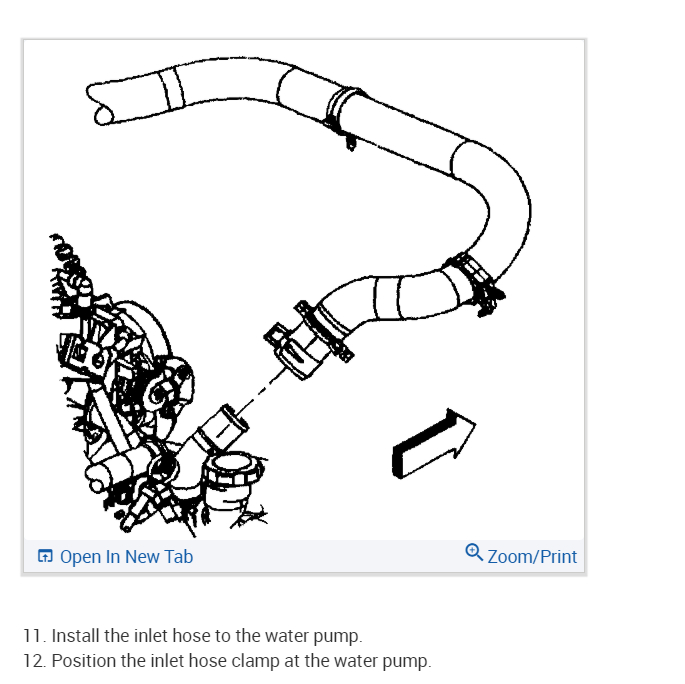 Open In New Tab
Zoom/Print

11. Install the inlet hose to the water pump.
12. Position the inlet hose clamp at the water pump.