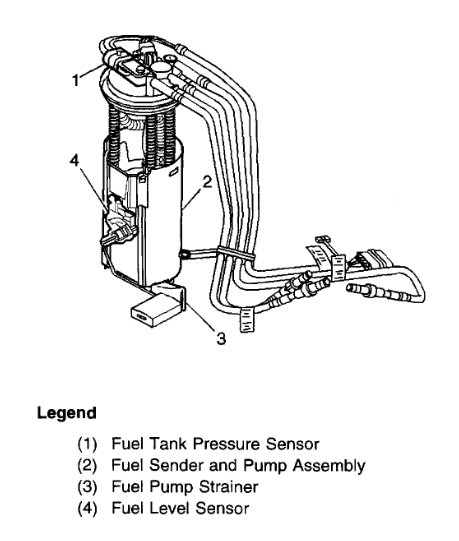 1

4

2

3

Legend

(1) Fuel Tank Pressure Sensor
(2) Fuel Sender and Pump Assembly
(3) Fuel Pump Strainer
(4) Fuel Level Sensor