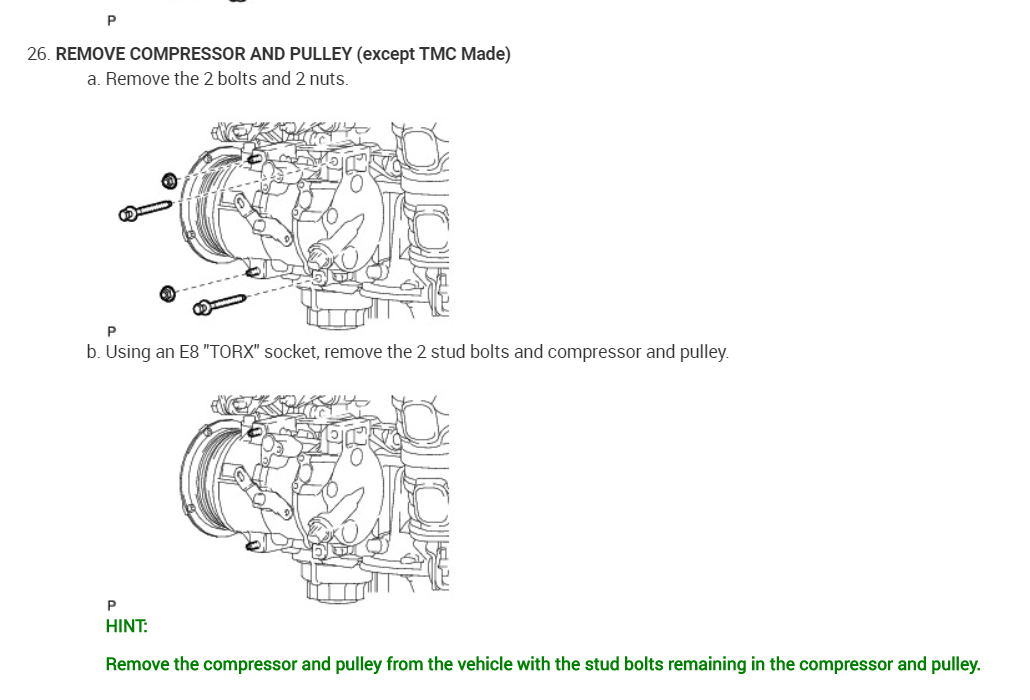 P

26. REMOVE COMPRESSOR AND PULLEY (except TMC Made)

a. Remove the 2 bolts and 2 nuts.

P

b. Using an E8 "TORX" socket, remove the 2 stud bolts and compressor and pulley.

P

HINT:

Remove the compressor and pulley from the vehicle with the stud bolts remaining in the compressor and pulley.