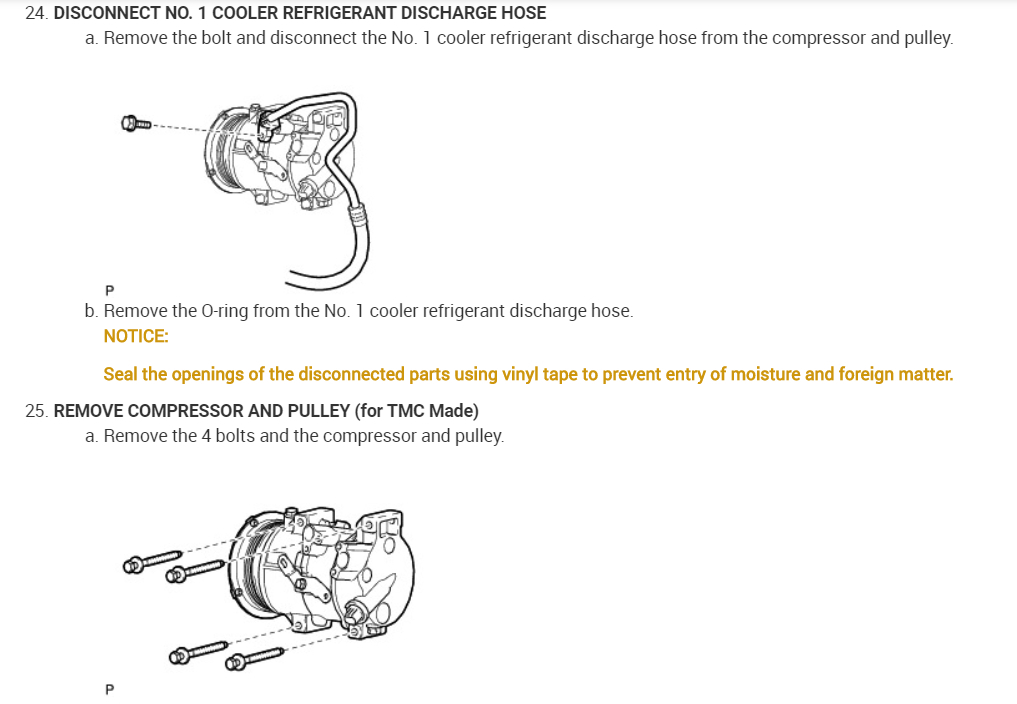 24. DISCONNECT NO. 1 COOLER REFRIGERANT DISCHARGE HOSE

a. Remove the bolt and disconnect the No. 1 cooler refrigerant discharge hose from the compressor and pulley.

P

b. Remove the O-ring from the No. 1 cooler refrigerant discharge hose.

NOTICE:

Seal the openings of the disconnected parts using vinyl tape to prevent entry of moisture and foreign matter.

25. REMOVE COMPRESSOR AND PULLEY (for TMC Made)

a. Remove the 4 bolts and the compressor and pulley.

P