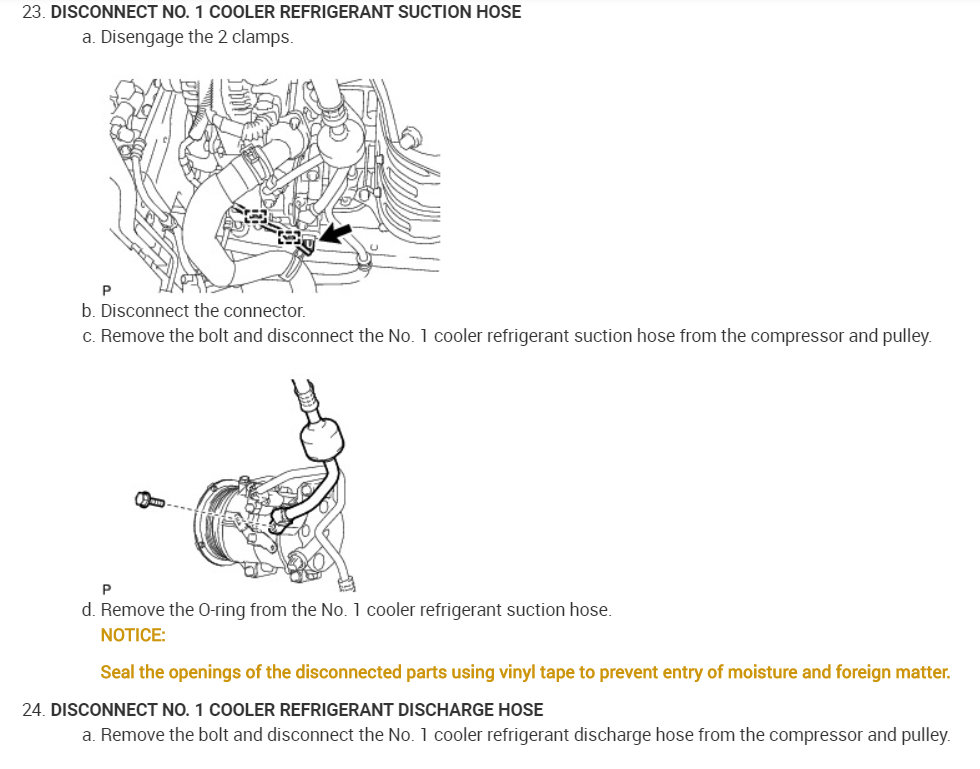 23. DISCONNECT NO. 1 COOLER REFRIGERANT SUCTION HOSE

a. Disengage the 2 clamps.

P

b. Disconnect the connector.

c. Remove the bolt and disconnect the No. 1 cooler refrigerant suction hose from the compressor and pulley.

P

d. Remove the O-ring from the No. 1 cooler refrigerant suction hose.

NOTICE:

Seal the openings of the disconnected parts using vinyl tape to prevent entry of moisture and foreign matter.

24. DISCONNECT NO. 1 COOLER REFRIGERANT DISCHARGE HOSE

a. Remove the bolt and disconnect the No. 1 cooler refrigerant discharge hose from the compressor and pulley.