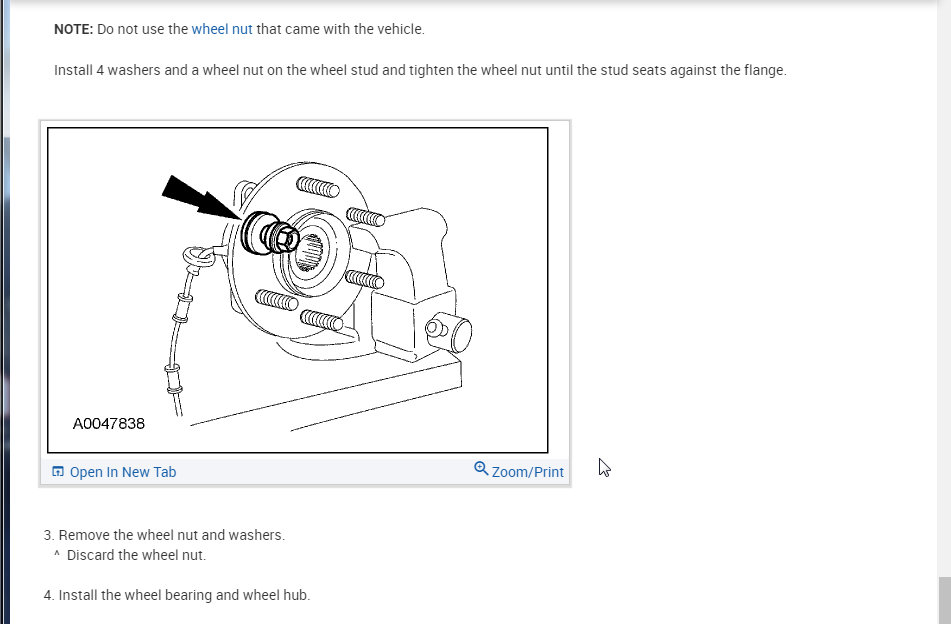 NOTE: Do not use the wheel nut that came with the vehicle.

Install 4 washers and a wheel nut on the wheel stud and tighten the wheel nut until the stud seats against the flange.

A0047838

Open In New Tab

Zoom/Print

3. Remove the wheel nut and washers.
^ Discard the wheel nut.

4. Install the wheel bearing and wheel hub.