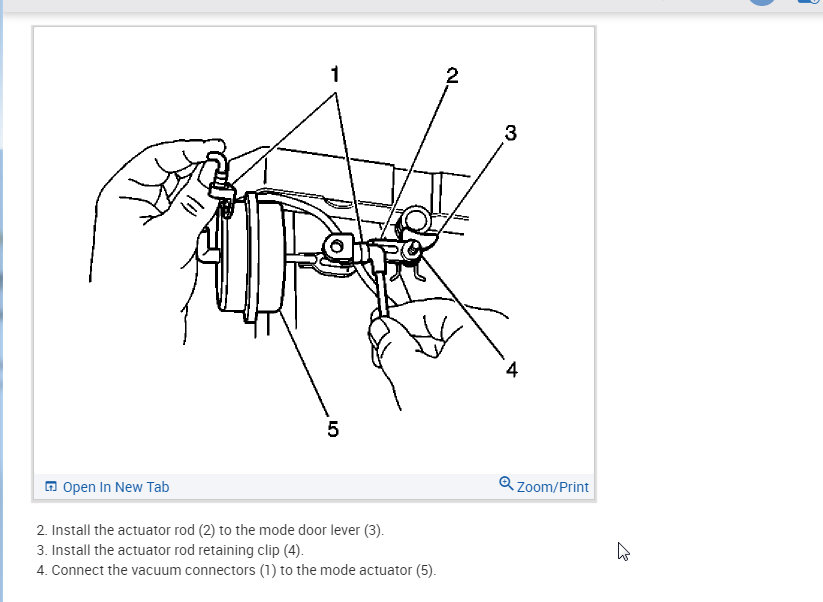 1
2
3
4
5

Open In New Tab
Zoom/Print

2. Install the actuator rod (2) to the mode door lever (3).
3. Install the actuator rod retaining clip (4).
4. Connect the vacuum connectors (1) to the mode actuator (5).