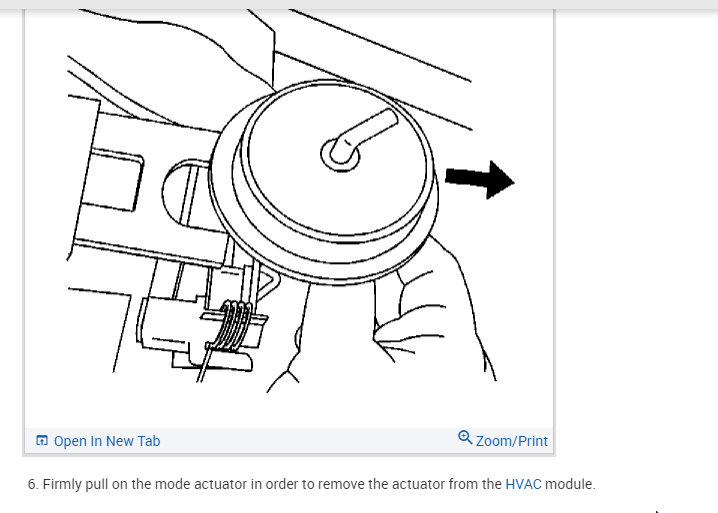 Open In New Tab

Zoom/Print

6. Firmly pull on the mode actuator in order to remove the actuator from the HVAC module.