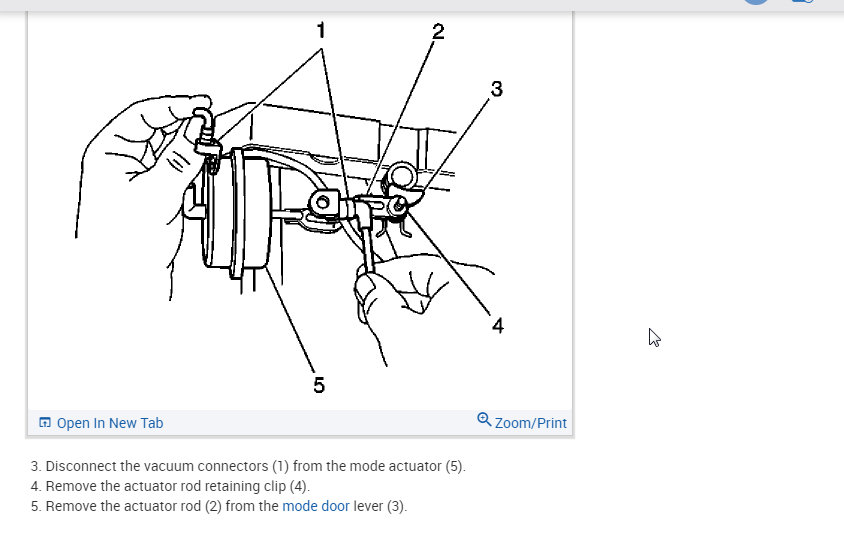 1
2
3
4
5

Open In New Tab
Zoom/Print

3. Disconnect the vacuum connectors (1) from the mode actuator (5).
4. Remove the actuator rod retaining clip (4).
5. Remove the actuator rod (2) from the mode door lever (3).