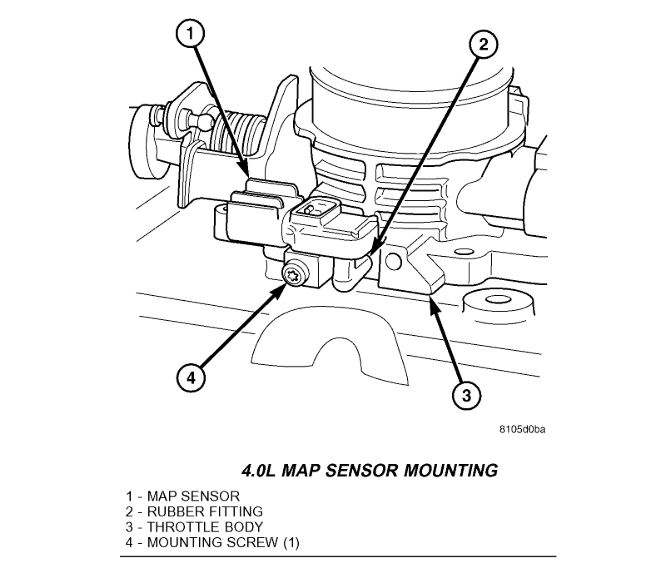 1

2

4

3

8105d0ba

4.0L MAP SENSOR MOUNTING

1 - MAP SENSOR
2 - RUBBER FITTING
3 - THROTTLE BODY
4 - MOUNTING SCREW (1)