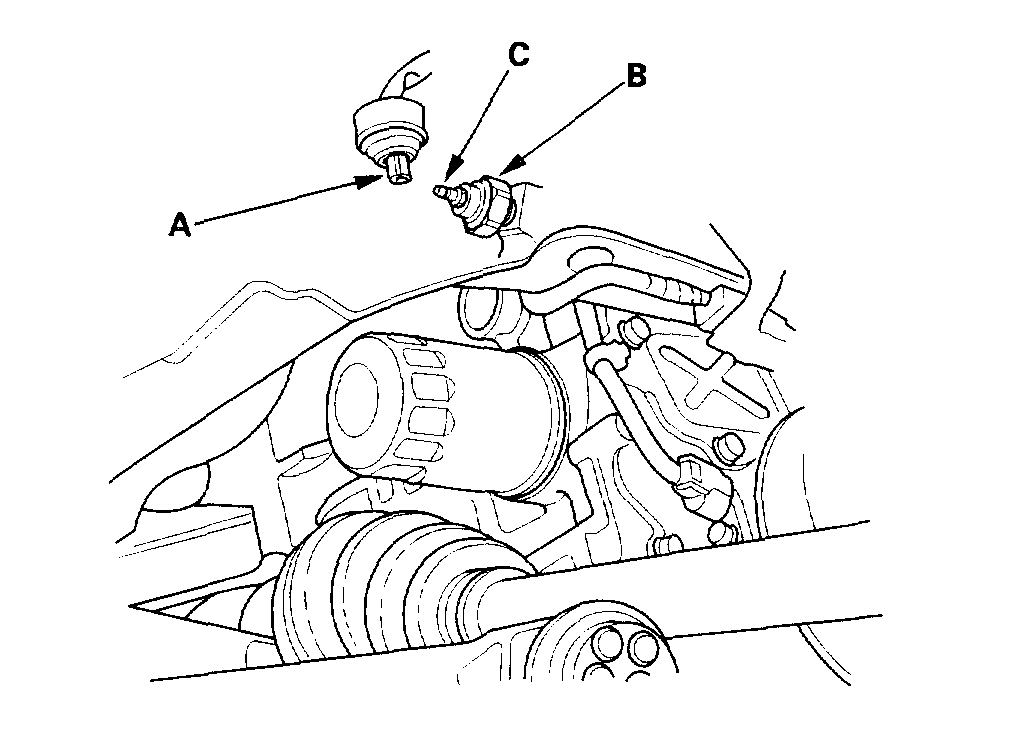 C
B
A