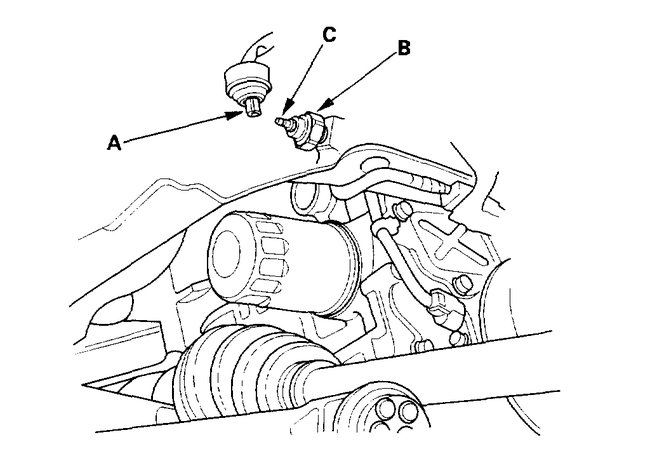 C
B
A