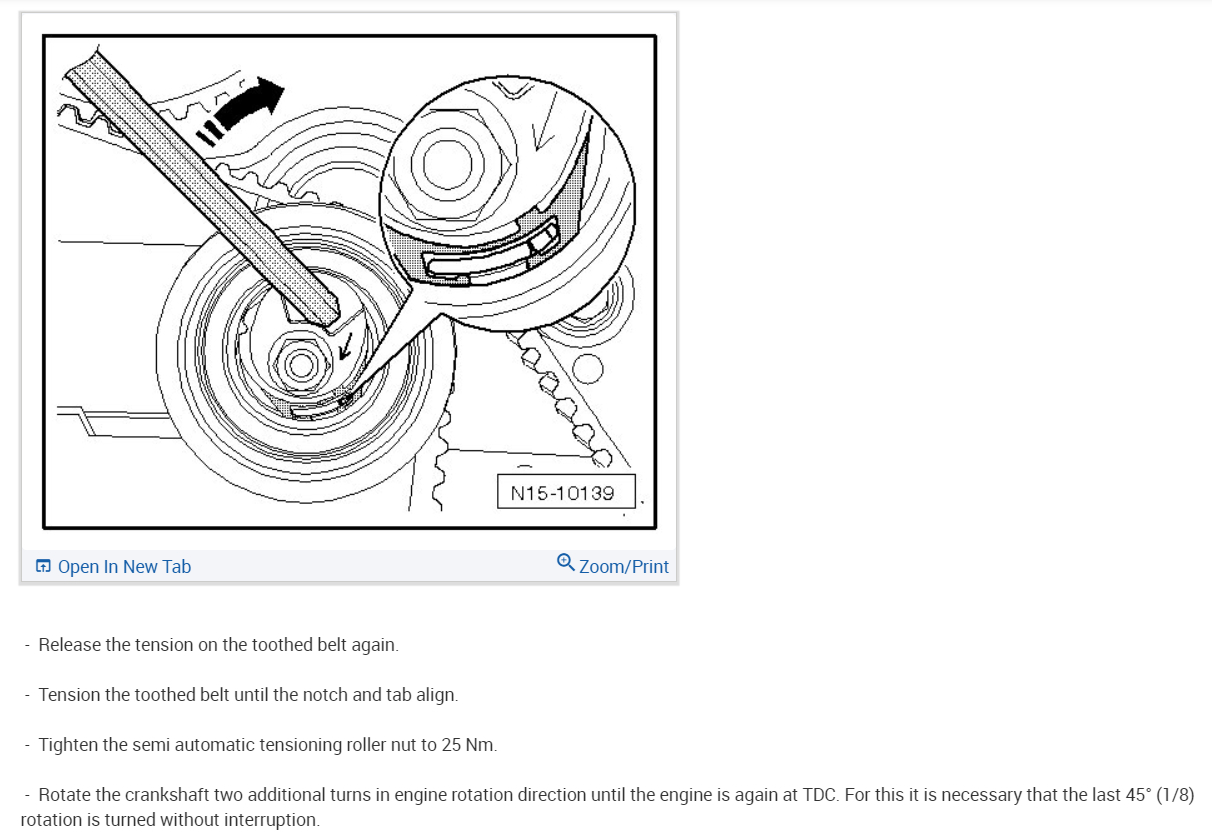 N15-10139

Open In New Tab

Zoom/Print

- Release the tension on the toothed belt again.

- Tension the toothed belt until the notch and tab align.

- Tighten the semi automatic tensioning roller nut to 25 Nm.

- Rotate the crankshaft two additional turns in engine rotation direction until the engine is again at TDC. For this it is necessary that the last 45° (1/8) rotation is turned without interruption.