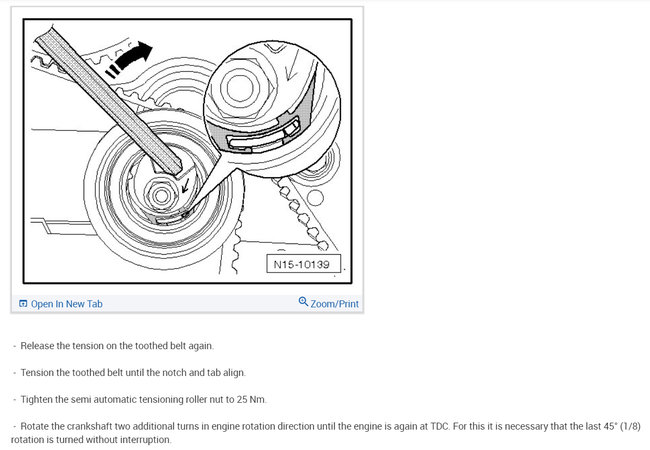 N15-10139

Open In New Tab

Zoom/Print

- Release the tension on the toothed belt again.

- Tension the toothed belt until the notch and tab align.

- Tighten the semi automatic tensioning roller nut to 25 Nm.

- Rotate the crankshaft two additional turns in engine rotation direction until the engine is again at TDC. For this it is necessary that the last 45° (1/8) rotation is turned without interruption.