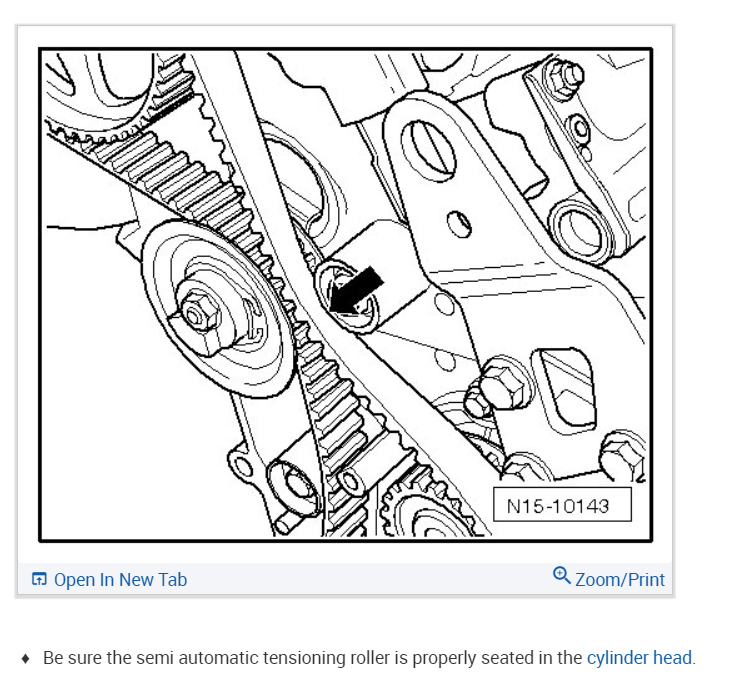 N15-10143

Open In New Tab

Zoom/Print

♦ Be sure the semi automatic tensioning roller is properly seated in the cylinder head.