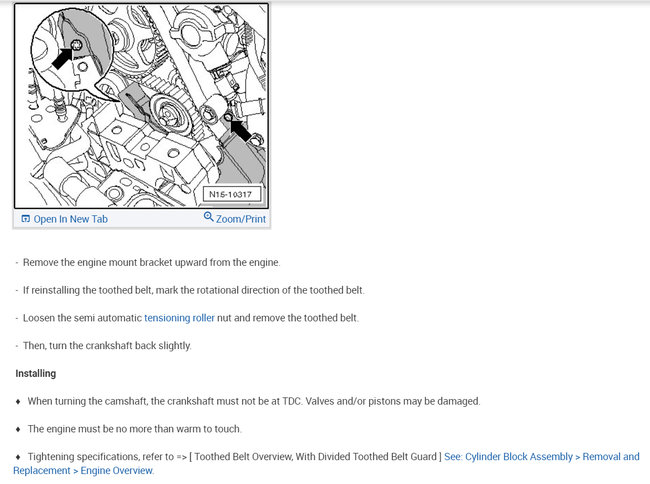 N15-10317

Open In New Tab

Zoom/Print

- Remove the engine mount bracket upward from the engine.

- If reinstalling the toothed belt, mark the rotational direction of the toothed belt.

- Loosen the semi automatic tensioning roller nut and remove the toothed belt.

- Then, turn the crankshaft back slightly.

Installing

♦ When turning the camshaft, the crankshaft must not be at TDC. Valves and/or pistons may be damaged.

♦ The engine must be no more than warm to touch.

♦ Tightening specifications, refer to => [ Toothed Belt Overview, With Divided Toothed Belt Guard ] See: Cylinder Block Assembly > Removal and Replacement > Engine Overview.