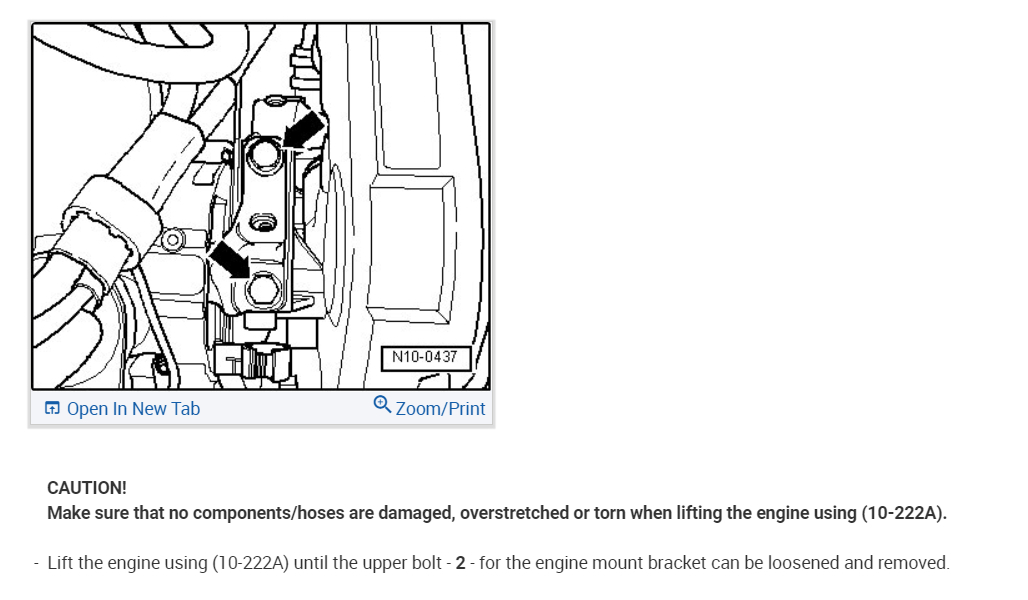 N10-0437

Open In New Tab Zoom/Print

CAUTION!
Make sure that no components/hoses are damaged, overstretched or torn when lifting the engine using (10-222A).

- Lift the engine using (10-222A) until the upper bolt - 2 - for the engine mount bracket can be loosened and removed.