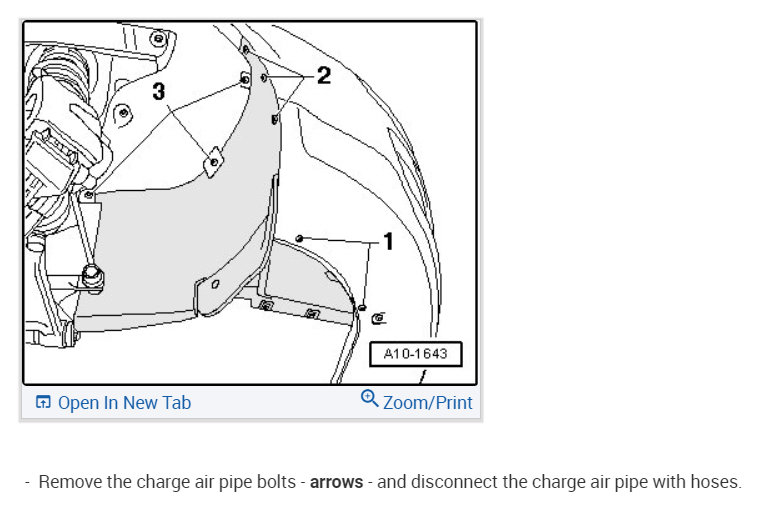 3

2

1

A10-1643

Open In New Tab

Zoom/Print

- Remove the charge air pipe bolts - arrows - and disconnect the charge air pipe with hoses.