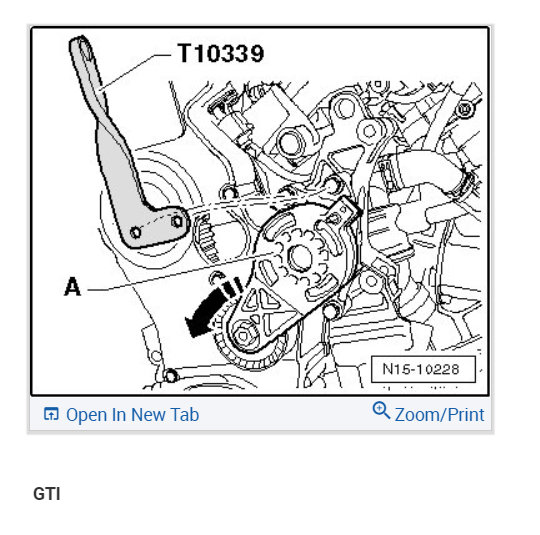 T10339

A

N15-10228

Open In New Tab

Zoom/Print

GTI