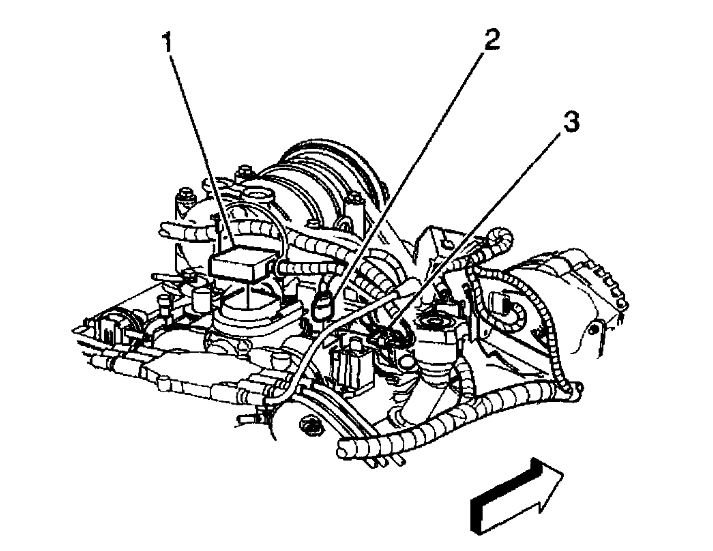 1
2
3