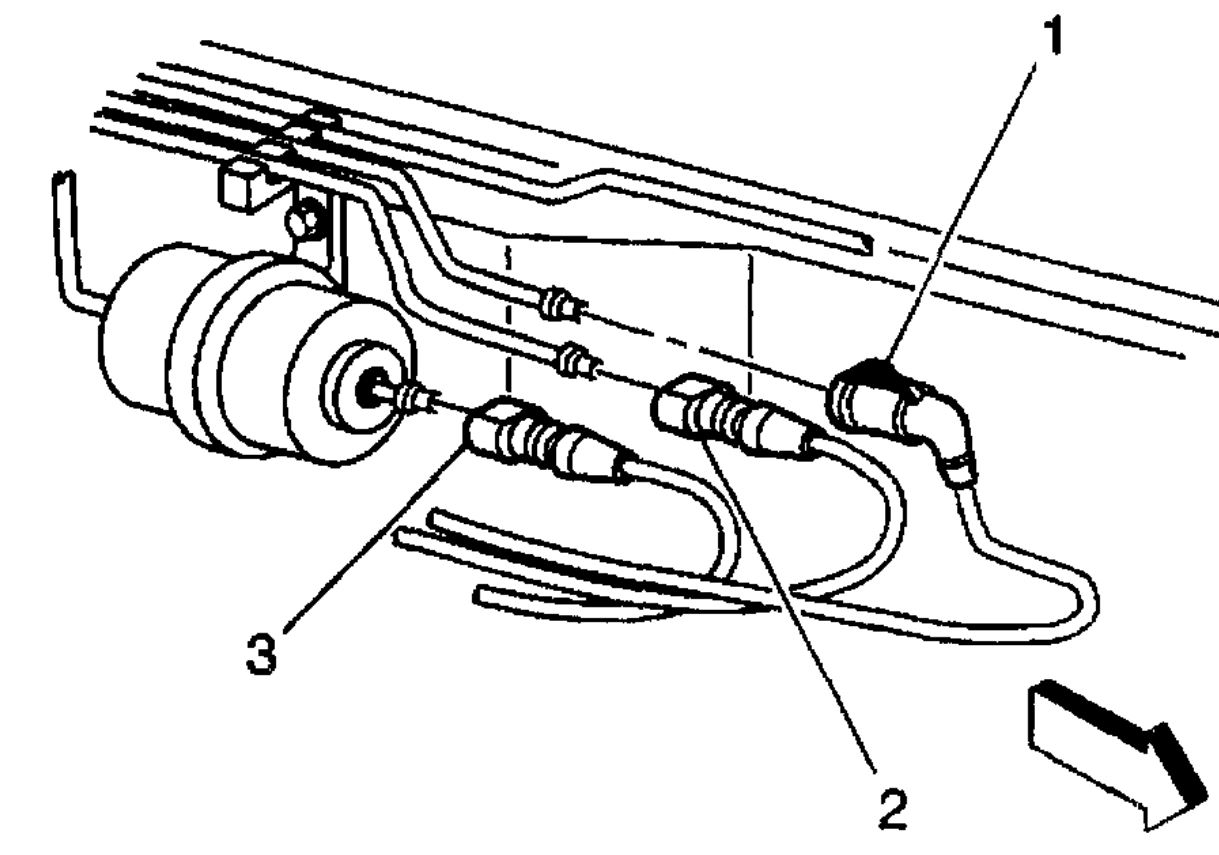 1
3
2