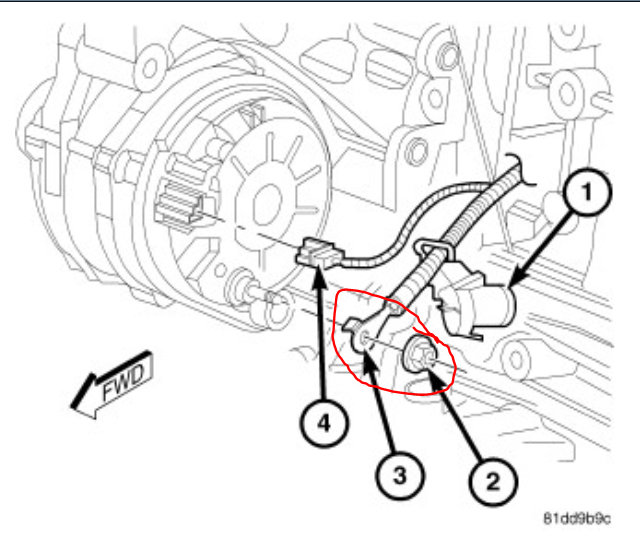 1
FWD
4
3
2
81dd9b9c