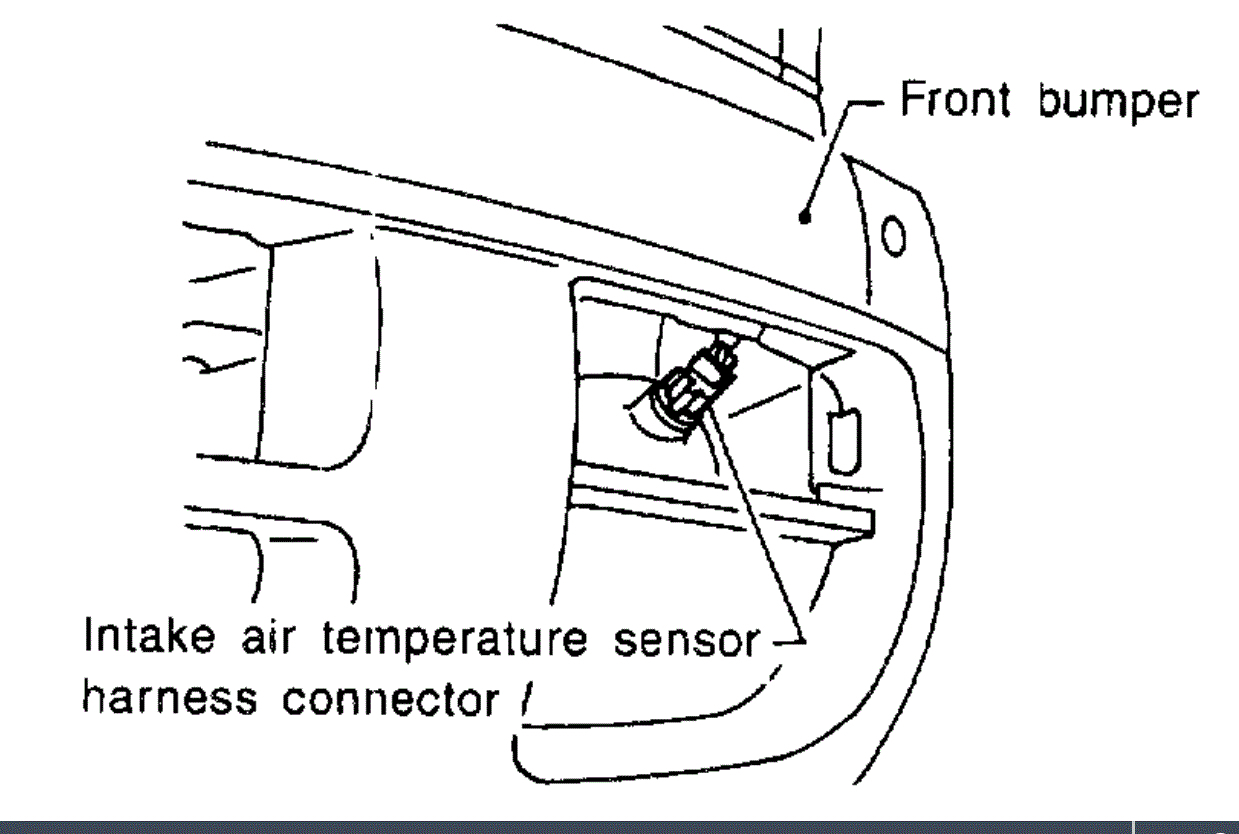 Front bumper

Intake air temperature sensor harness connector