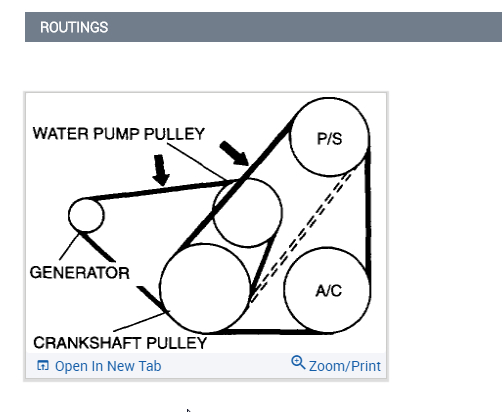 ROUTINGS

WATER PUMP PULLEY

P/S

GENERATOR

A/C

CRANKSHAFT PULLEY

Open In New Tab

Zoom/Print