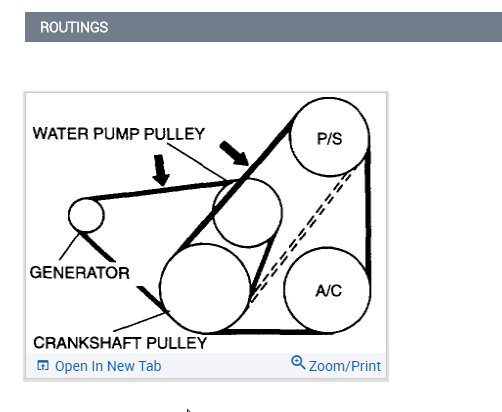 ROUTINGS

WATER PUMP PULLEY

P/S

GENERATOR

A/C

CRANKSHAFT PULLEY

Open In New Tab

Zoom/Print