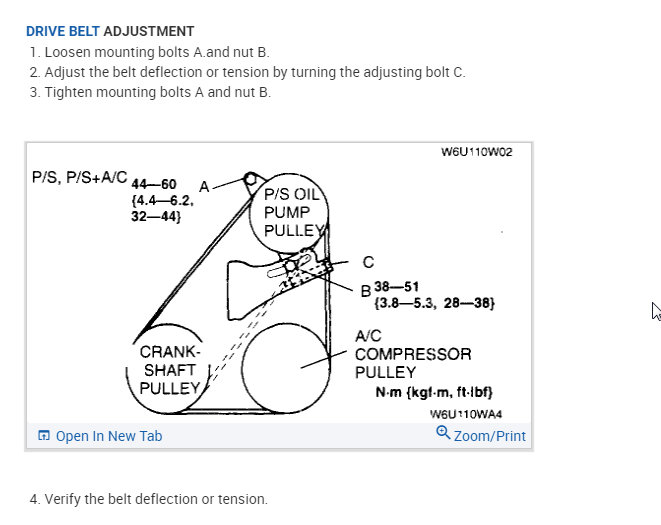 DRIVE BELT ADJUSTMENT
1. Loosen mounting bolts A.and nut B.
2. Adjust the belt deflection or tension by turning the adjusting bolt C.
3. Tighten mounting bolts A and nut B.

W6U110W02

P/S, P/S+A/C 44—60 {4.4—6.2, 32—44}

A

P/S OIL PUMP PULLEY

C

B 38—51 {3.8—5.3, 28—38}

CRANK-SHAFT PULLEY

A/C COMPRESSOR PULLEY

N·m {kgf·m, ft·lbf}

W6U110WA4

Open In New Tab

Zoom/Print

4. Verify the belt deflection or tension.