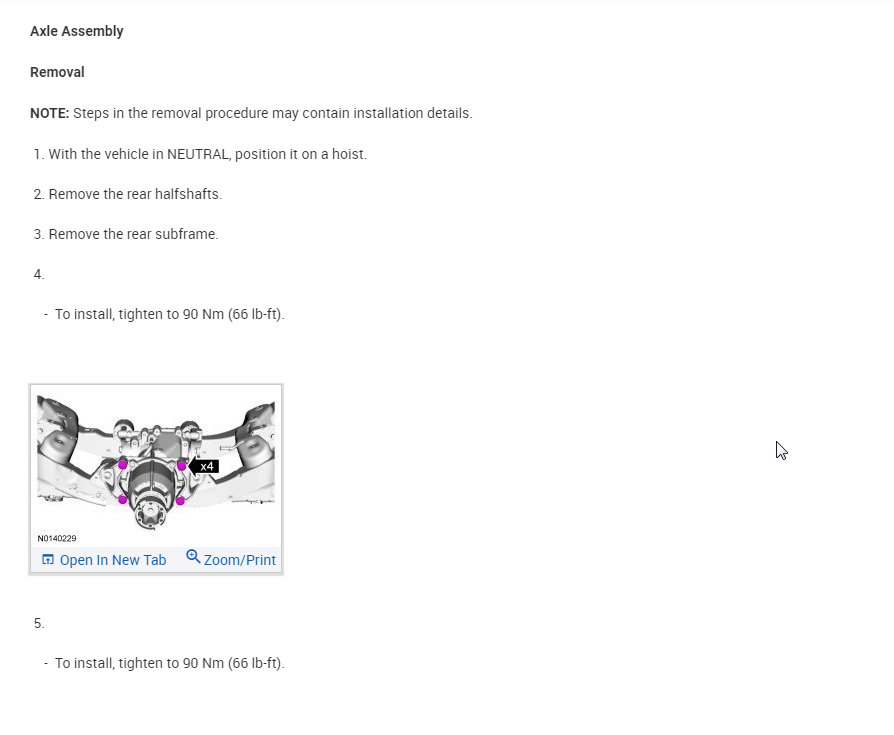 Axle Assembly

Removal

NOTE: Steps in the removal procedure may contain installation details.

1. With the vehicle in NEUTRAL, position it on a hoist.

2. Remove the rear halfshafts.

3. Remove the rear subframe.

4.

- To install, tighten to 90 Nm (66 lb-ft).

x4

N0140229

Open In New Tab Zoom/Print

5.

- To install, tighten to 90 Nm (66 lb-ft).