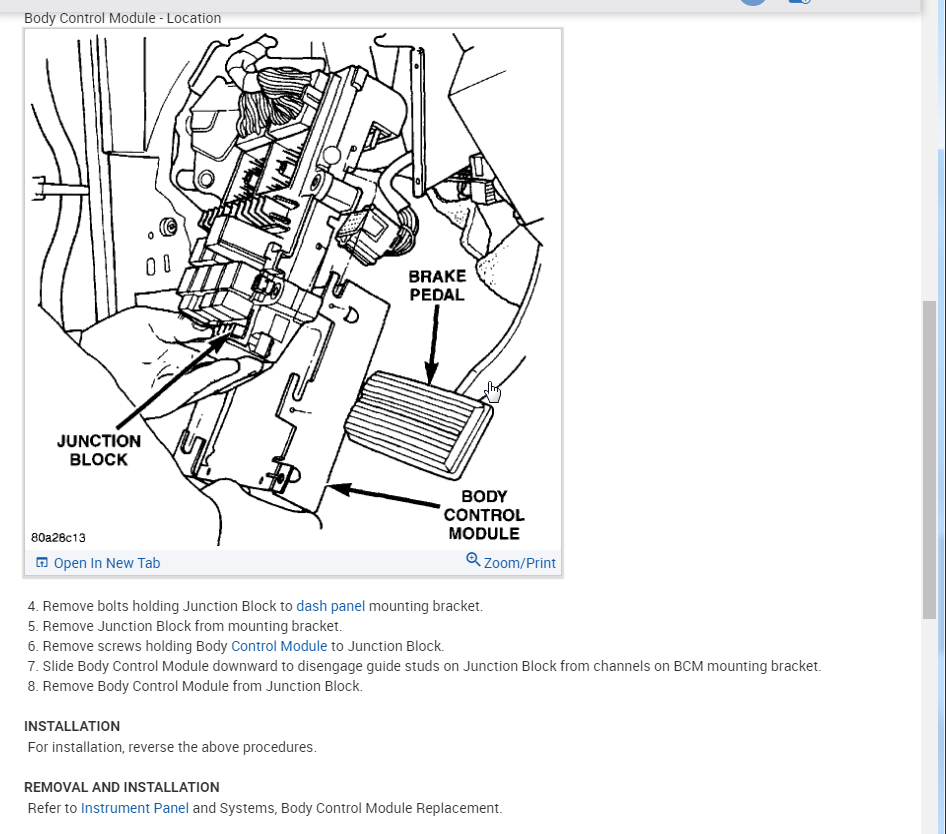 Body Control Module - Location

BRAKE PEDAL

JUNCTION BLOCK

BODY CONTROL MODULE

80a26c13

Open In New Tab

Zoom/Print

4. Remove bolts holding Junction Block to dash panel mounting bracket.
5. Remove Junction Block from mounting bracket.
6. Remove screws holding Body Control Module to Junction Block.
7. Slide Body Control Module downward to disengage guide studs on Junction Block from channels on BCM mounting bracket.
8. Remove Body Control Module from Junction Block.

INSTALLATION
For installation, reverse the above procedures.

REMOVAL AND INSTALLATION
Refer to Instrument Panel and Systems, Body Control Module Replacement.