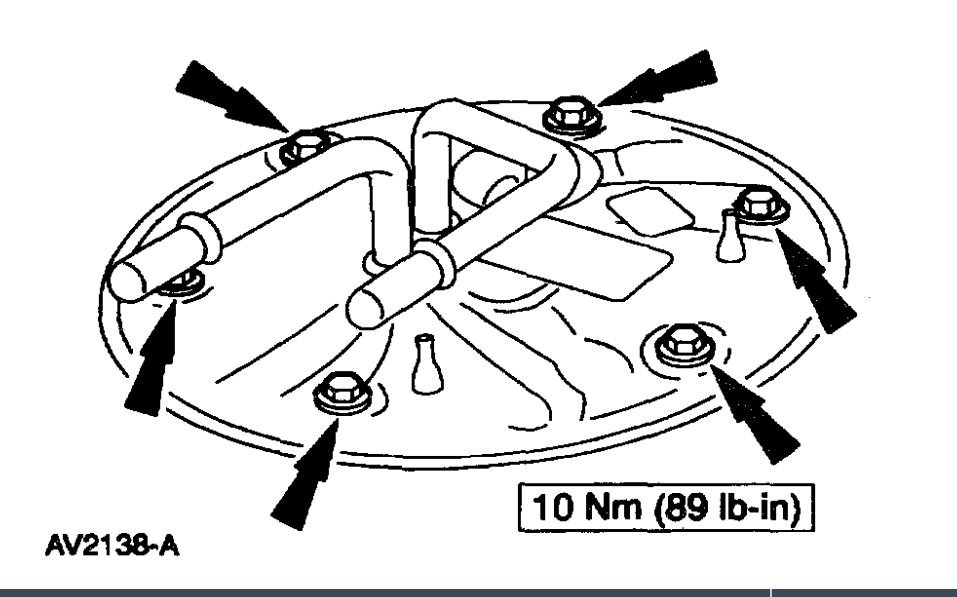 10 Nm (89 lb-in)

AV2138-A