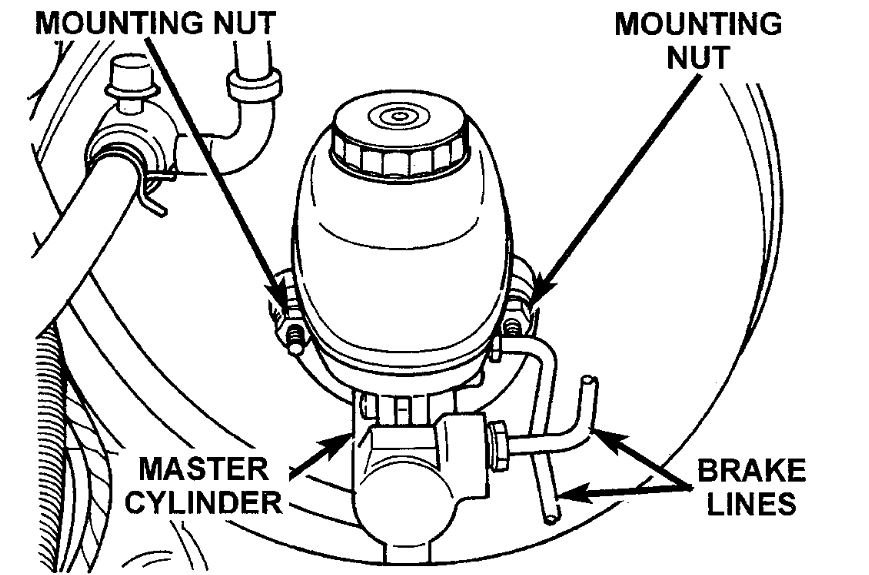 MOUNTING NUT

MOUNTING NUT

MASTER CYLINDER

BRAKE LINES