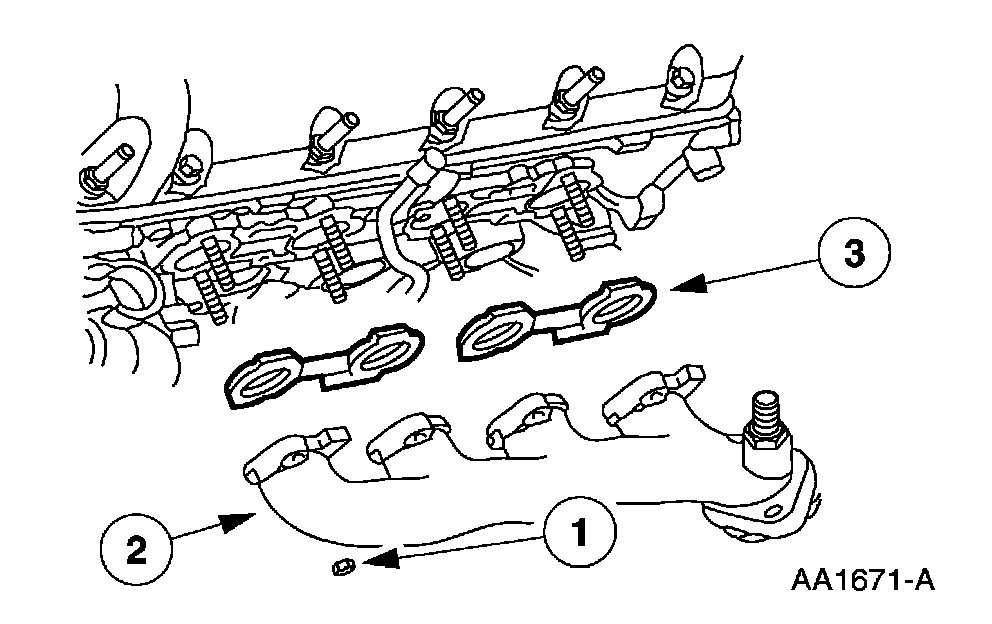 3

2

1

AA1671-A