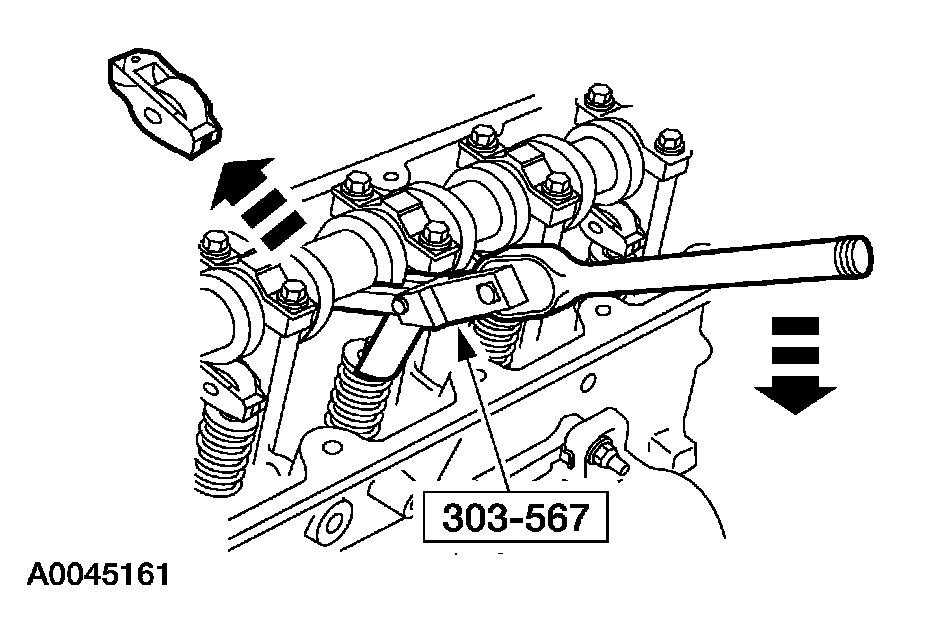 303-567

A0045161