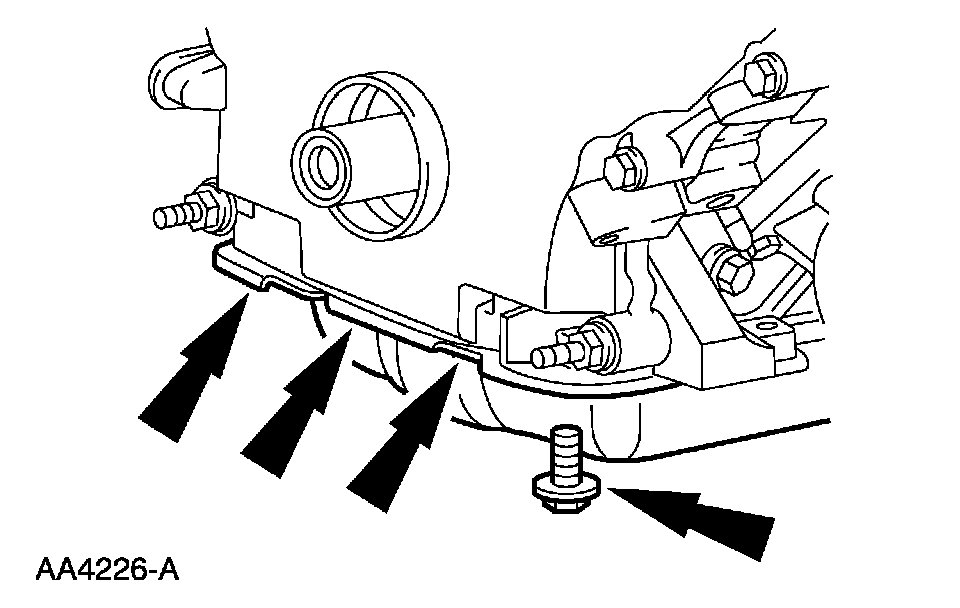 AA4226-A