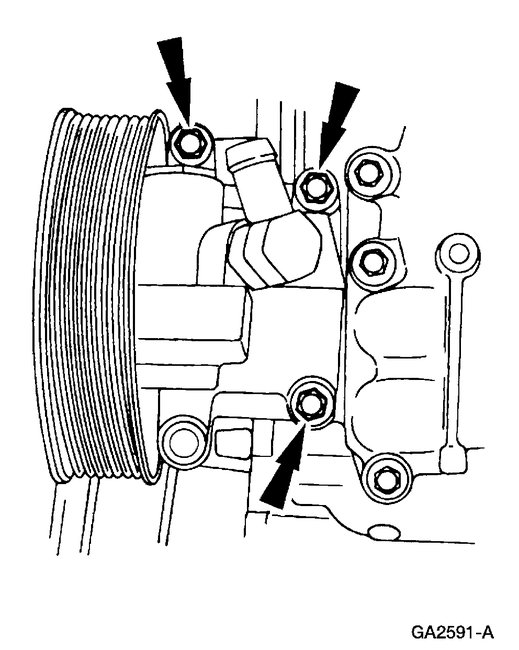 GA2591-A