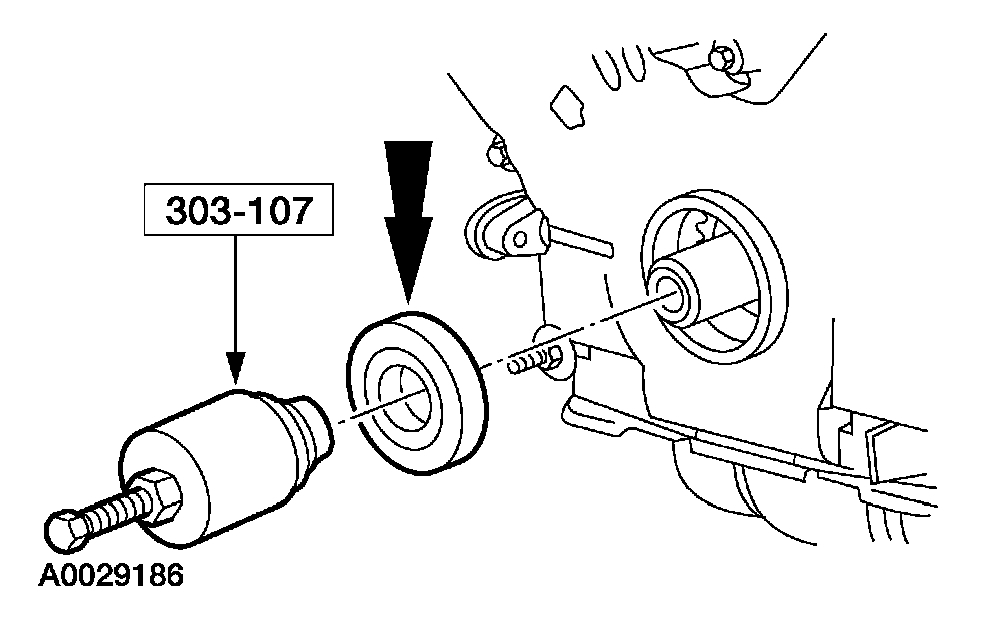 303-107

A0029186