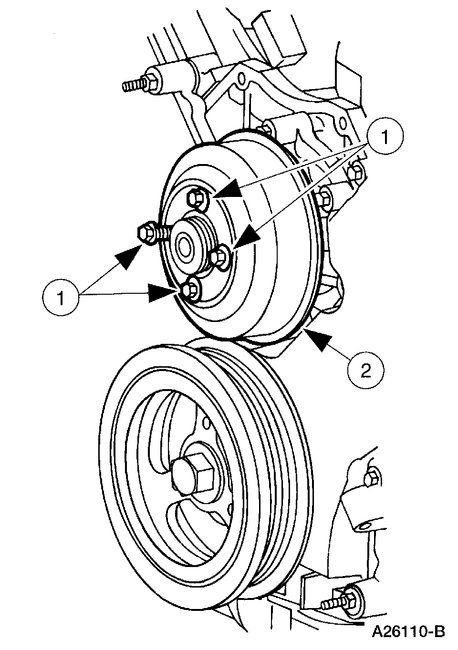 1
1
2
A26110-B