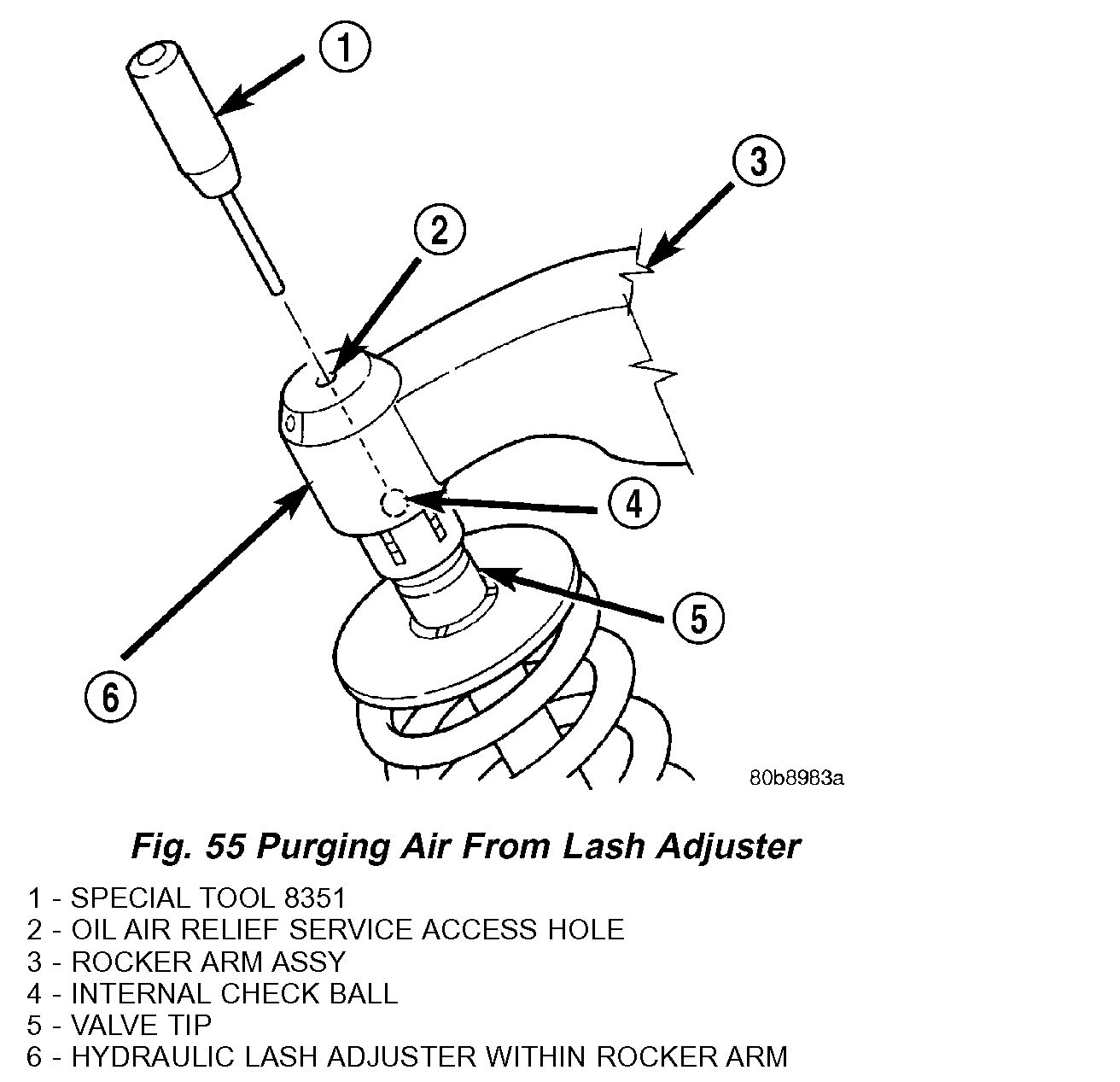 1

3

2

4

5

6

80b8983a

Fig. 55 Purging Air From Lash Adjuster

1 - SPECIAL TOOL 8351
2 - OIL AIR RELIEF SERVICE ACCESS HOLE
3 - ROCKER ARM ASSY
4 - INTERNAL CHECK BALL
5 - VALVE TIP
6 - HYDRAULIC LASH ADJUSTER WITHIN ROCKER ARM